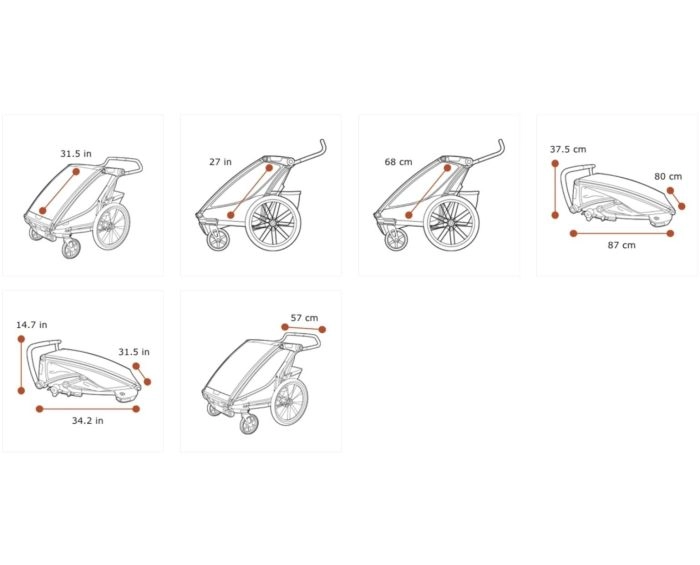 31.5 in

27 in

68 cm

37.5 cm
80 cm
87 cm

14.7 in
31.5 in
34.2 in

57 cm